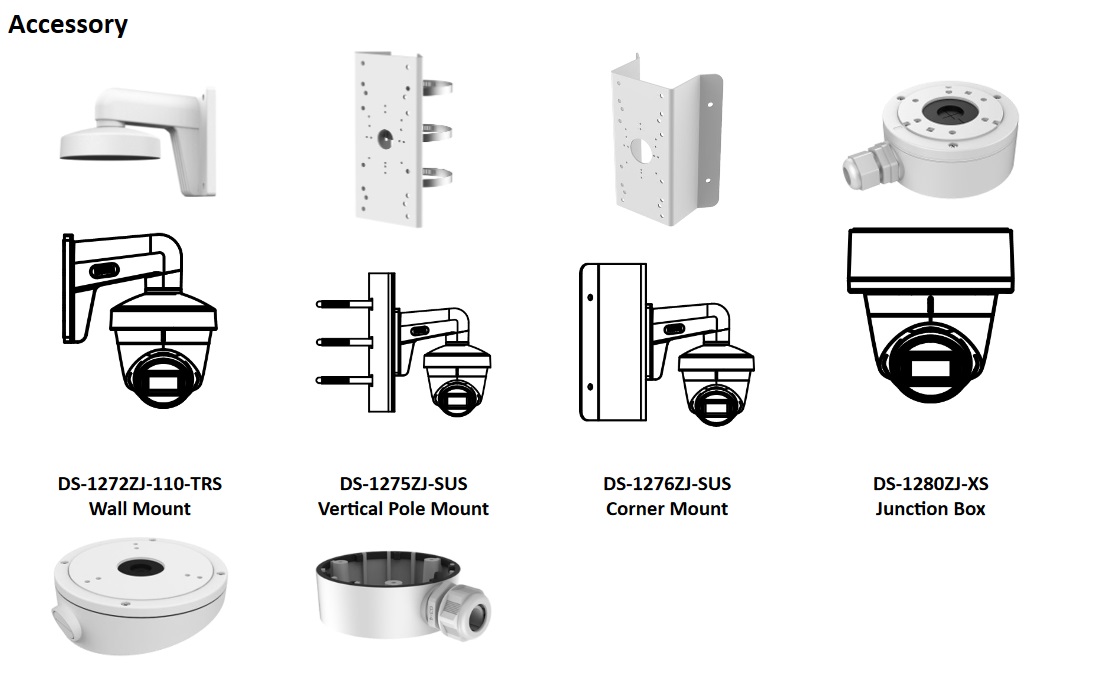 Accessory

DS-1272ZJ-110-TRS
Wall Mount

DS-1275ZJ-SUS
Vertical Pole Mount

DS-1276ZJ-SUS
Corner Mount

DS-1280ZJ-XS
Junction Box