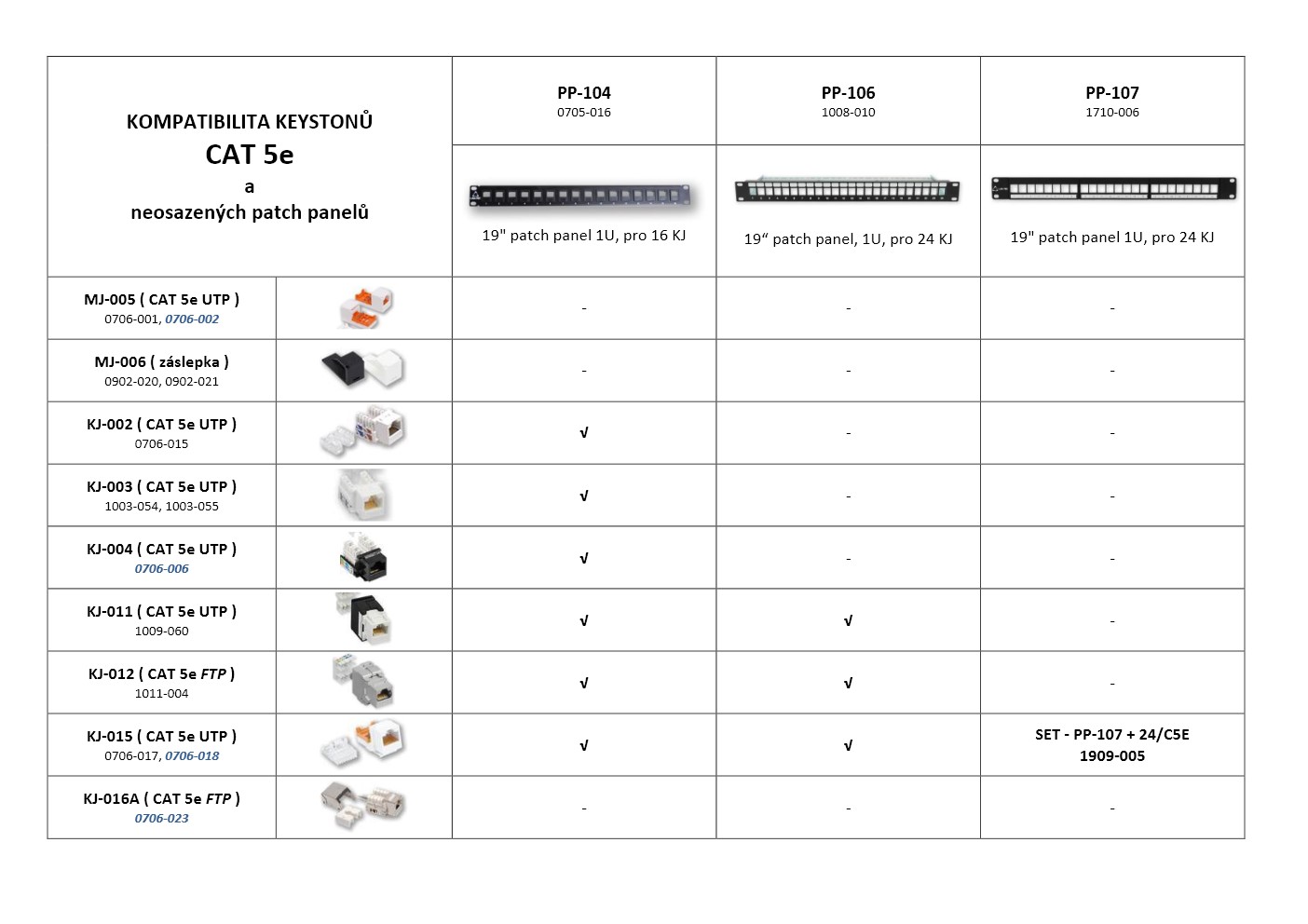 | KOMPATIBILITA KEYSTONŮ CAT 5e a neosazených patch panelů | | PP-104 0705-016 | PP-106 1008-010 | PP-107 1710-006 |
|---|---|---|---|---|
| | | 19" patch panel 1U, pro 16 KJ | 19“ patch panel, 1U, pro 24 KJ | 19" patch panel 1U, pro 24 KJ |
| MJ-005 ( CAT 5e UTP ) 0706-001, 0706-002 | | - | - | - |
| MJ-006 ( záslepka ) 0902-020, 0902-021 | | - | - | - |
| KJ-002 ( CAT 5e UTP ) 0706-015 | | √ | - | - |
| KJ-003 ( CAT 5e UTP ) 1003-054, 1003-055 | | √ | - | - |
| KJ-004 ( CAT 5e UTP ) 0706-006 | | √ | - | - |
| KJ-011 ( CAT 5e UTP ) 1009-060 | | √ | √ | - |
| KJ-012 ( CAT 5e FTP ) 1011-004 | | √ | √ | - |
| KJ-015 ( CAT 5e UTP ) 0706-017, 0706-018 | | √ | √ | SET - PP-107 + 24/C5E 1909-005 |
| KJ-016A ( CAT 5e FTP ) 0706-023 | | - | - | - |